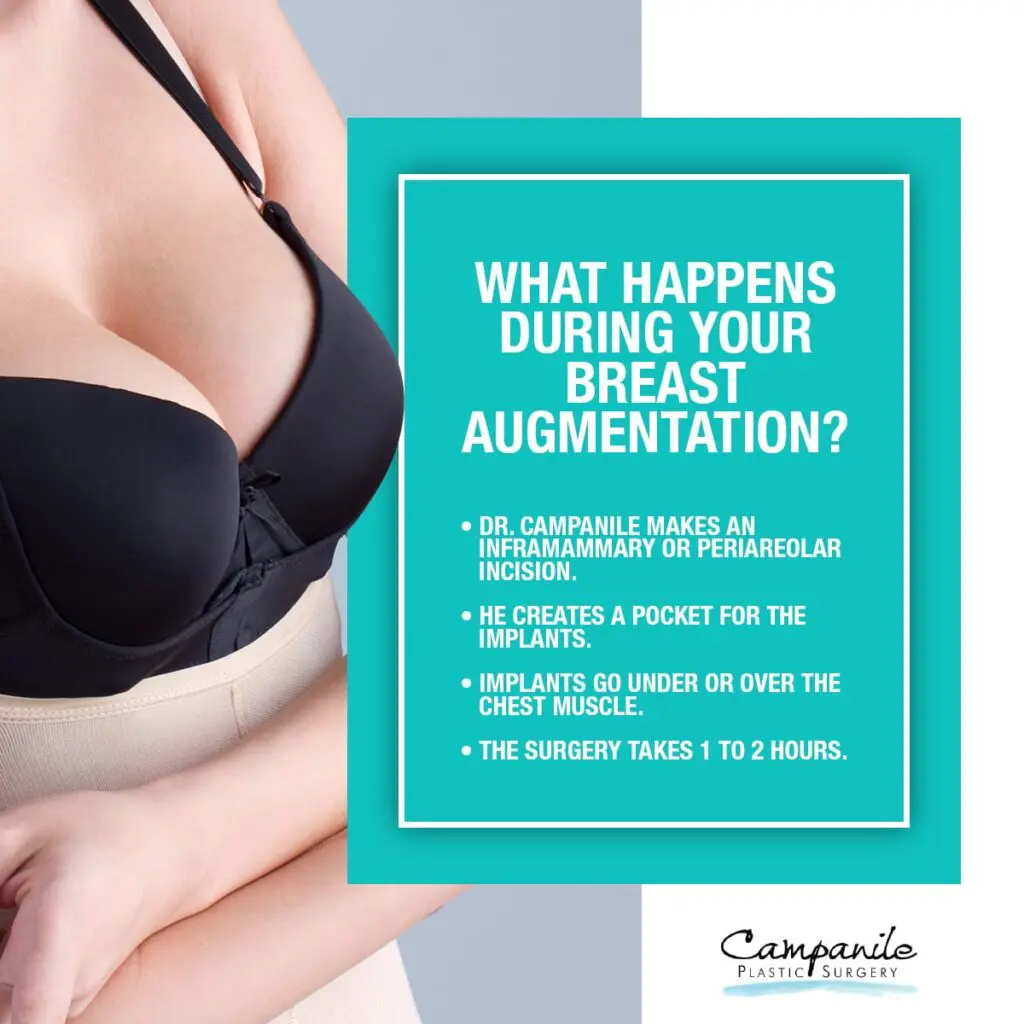 WHAT HAPPENS DURING YOUR BREAST AUGMENTATION?

• DR. CAMPANILE MAKES AN INFRAMAMMARY OR PERIAREOLAR INCISION.

• HE CREATES A POCKET FOR THE IMPLANTS.

• IMPLANTS GO UNDER OR OVER THE CHEST MUSCLE.

• THE SURGERY TAKES 1 TO 2 HOURS.

Campanile
PLASTIC SURGERY