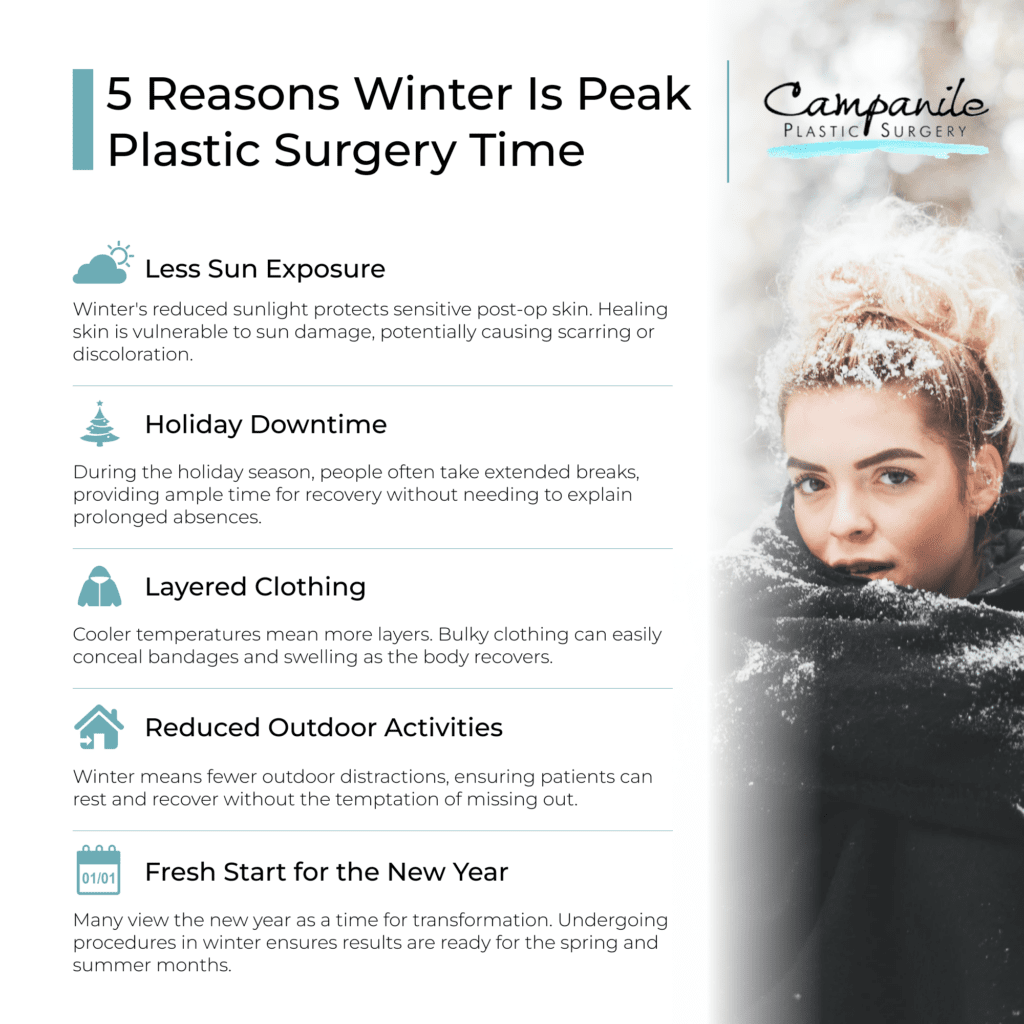 5 Reasons Winter Is Peak Plastic Surgery Time

Campanile
PLASTIC SURGERY

Less Sun Exposure

Winter's reduced sunlight protects sensitive post-op skin. Healing skin is vulnerable to sun damage, potentially causing scarring or discoloration.

Holiday Downtime

During the holiday season, people often take extended breaks, providing ample time for recovery without needing to explain prolonged absences.

Layered Clothing

Cooler temperatures mean more layers. Bulky clothing can easily conceal bandages and swelling as the body recovers.

Reduced Outdoor Activities

Winter means fewer outdoor distractions, ensuring patients can rest and recover without the temptation of missing out.

01/01

Fresh Start for the New Year

Many view the new year as a time for transformation. Undergoing procedures in winter ensures results are ready for the spring and summer months.