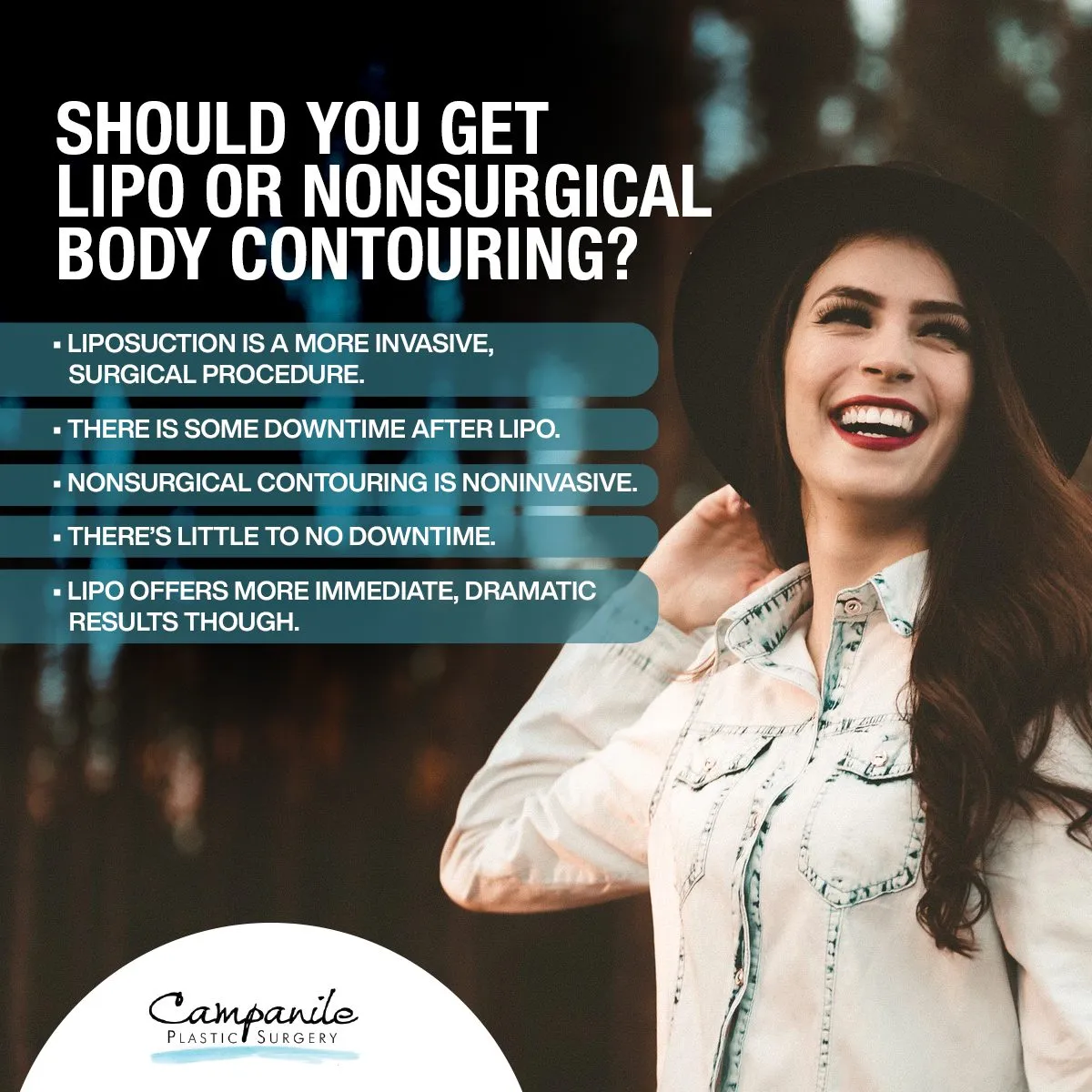 SHOULD YOU GET LIPO OR NONSURGICAL BODY CONTOURING?

▪ LIPOSUCTION IS A MORE INVASIVE, SURGICAL PROCEDURE.

▪ THERE IS SOME DOWNTIME AFTER LIPO.

▪ NONSURGICAL CONTOURING IS NONINVASIVE.

▪ THERE'S LITTLE TO NO DOWNTIME.

▪ LIPO OFFERS MORE IMMEDIATE, DRAMATIC RESULTS THOUGH.

Campanile
PLASTIC SURGERY